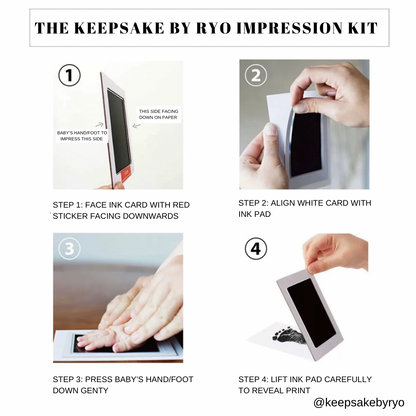 THE KEEPSAKE BY RYO IMPRESSION KIT

1

THIS SIDE FACING DOWN ON PAPER

BABY'S HAND/FOOT TO IMPRESS THIS SIDE

STEP 1: FACE INK CARD WITH RED STICKER FACING DOWNWARDS

2

STEP 2: ALIGN WHITE CARD WITH INK PAD

3

STEP 3: PRESS BABY'S HAND/FOOT DOWN GENTY

4

STEP 4: LIFT INK PAD CAREFULLY TO REVEAL PRINT

@keepsakebyryo