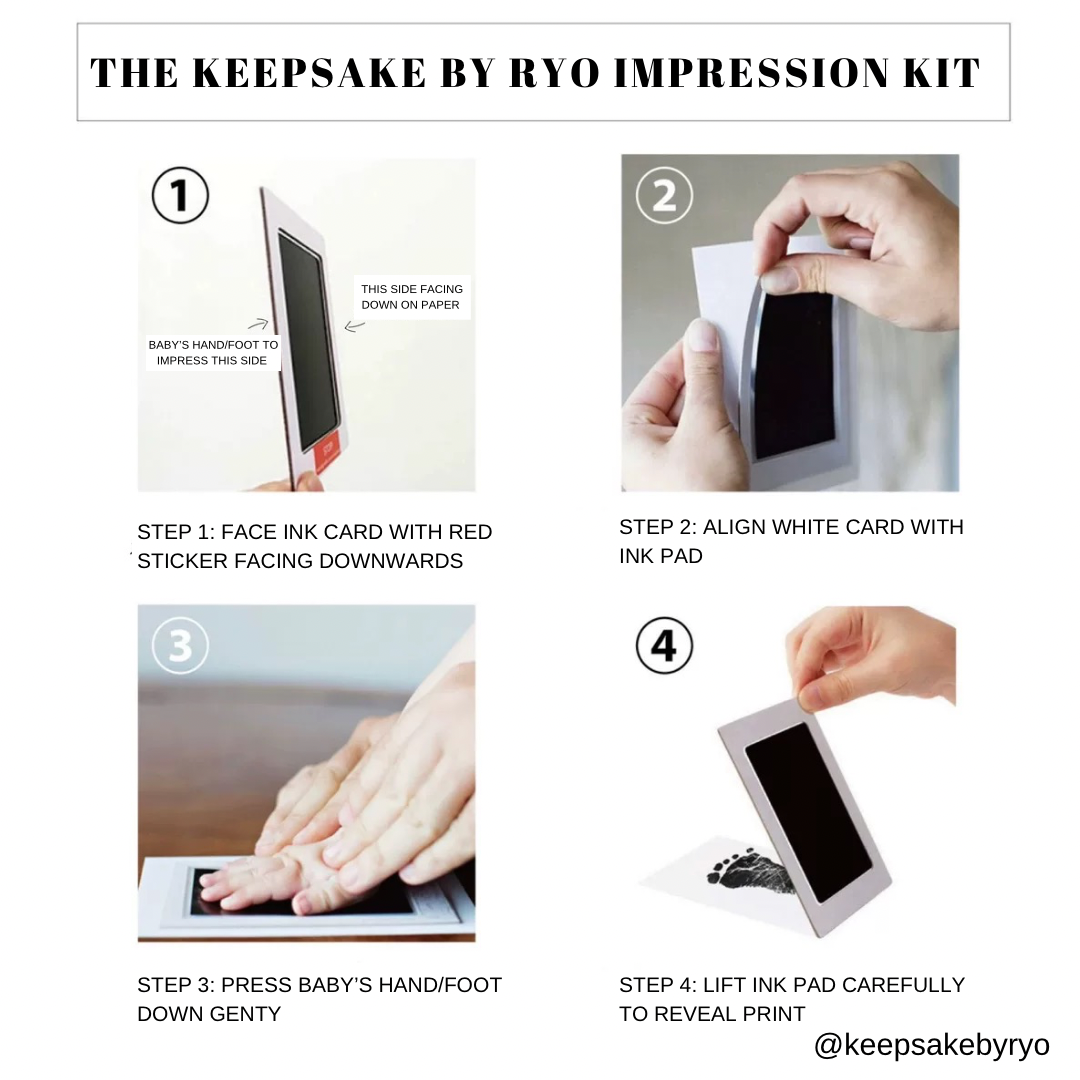 THE KEEPSAKE BY RYO IMPRESSION KIT

1

THIS SIDE FACING DOWN ON PAPER

BABY'S HAND/FOOT TO IMPRESS THIS SIDE

STEP 1: FACE INK CARD WITH RED STICKER FACING DOWNWARDS

2

STEP 2: ALIGN WHITE CARD WITH INK PAD

3

STEP 3: PRESS BABY'S HAND/FOOT DOWN GENTY

4

STEP 4: LIFT INK PAD CAREFULLY TO REVEAL PRINT

@keepsakebyryo